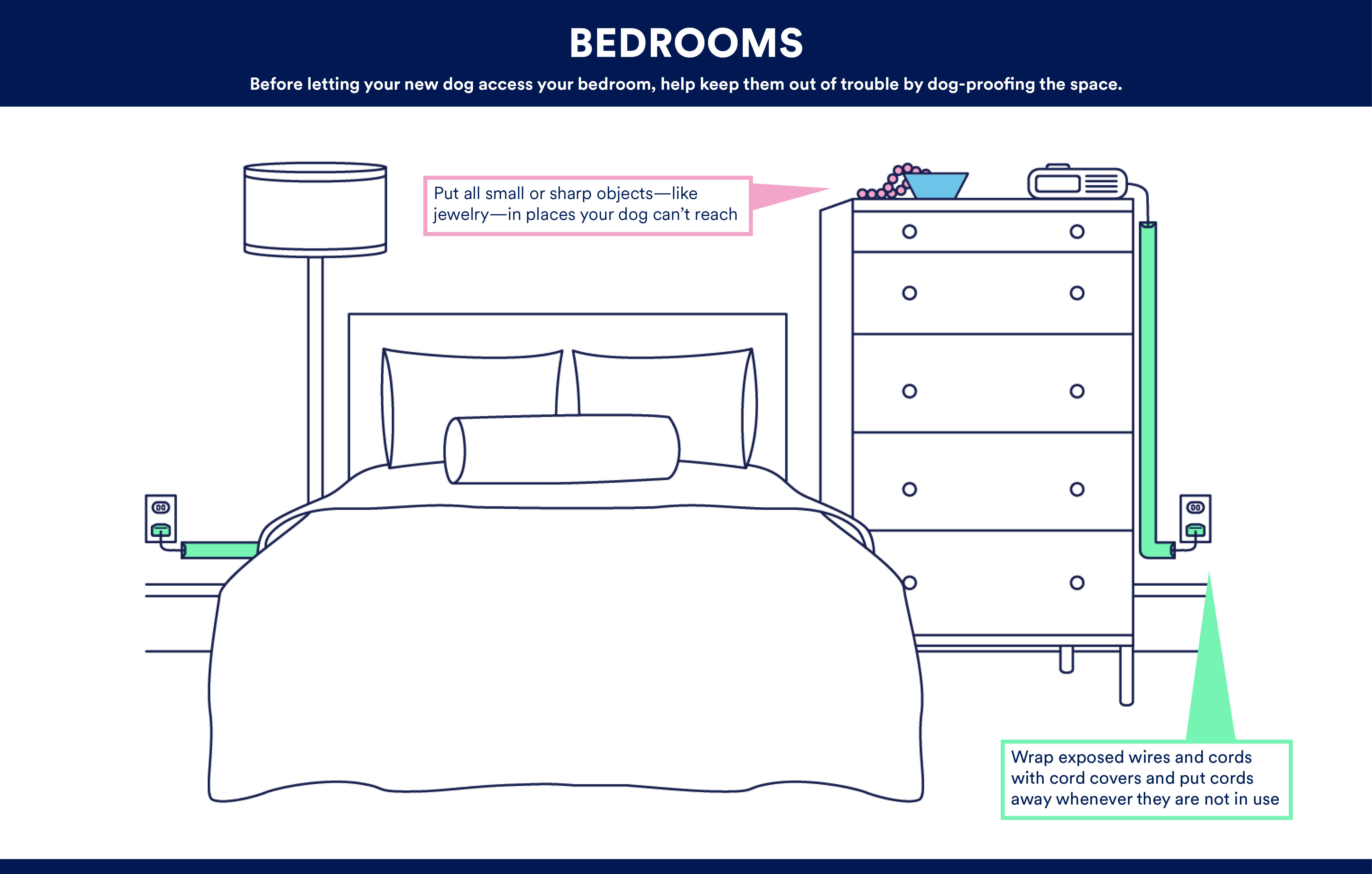 BEDROOMS

Before letting your new dog access your bedroom, help keep them out of trouble by dog-proofing the space.

Put all small or sharp objects—like jewelry—in places your dog can't reach

Wrap exposed wires and cords with cord covers and put cords away whenever they are not in use